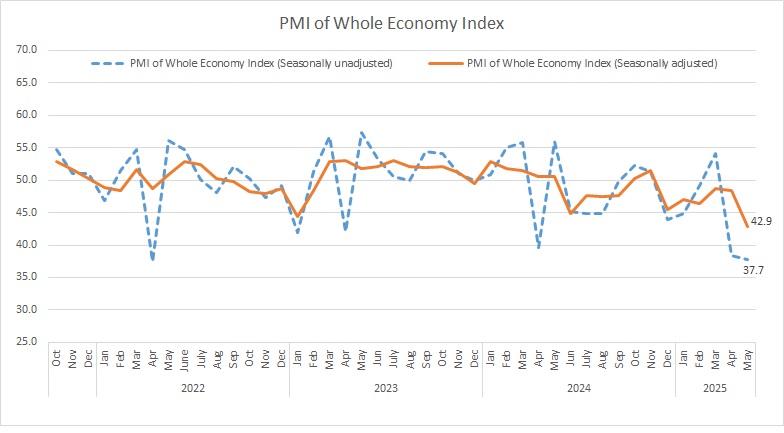 PMI of Whole Economy Index

PMI of Whole Economy Index (Seasonally unadjusted)
PMI of Whole Economy Index (Seasonally adjusted)

70.0
65.0
60.0
55.0
50.0
45.0
40.0
35.0
30.0
25.0

42.9
37.7

Oct Nov Dec Jan Feb Mar Apr May June July Aug Sep Oct Nov Dec Jan Feb Mar Apr May Jun July Aug Sep Oct Nov Dec Jan Feb Mar Apr May Jun July Aug Sep Oct Nov Dec Jan Feb Mar Apr May

2022
2023
2024
2025