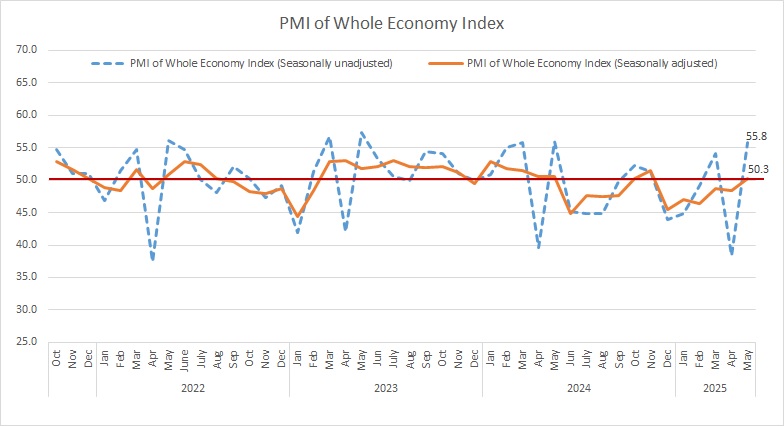 PMI of Whole Economy Index

PMI of Whole Economy Index (Seasonally unadjusted)
PMI of Whole Economy Index (Seasonally adjusted)

70.0
65.0
60.0
55.0
50.0
45.0
40.0
35.0
30.0
25.0

55.8
50.3

Oct
Nov
Dec
Jan
Feb
Mar
Apr
May
June
July
Aug
Sep
Oct
Nov
Dec
Jan
Feb
Mar
Apr
May
Jun
July
Aug
Sep
Oct
Nov
Dec
Jan
Feb
Mar
Apr
May
Jun
July
Aug
Sep
Oct
Nov
Dec
Jan
Feb
Mar
Apr
May

2022
2023
2024
2025