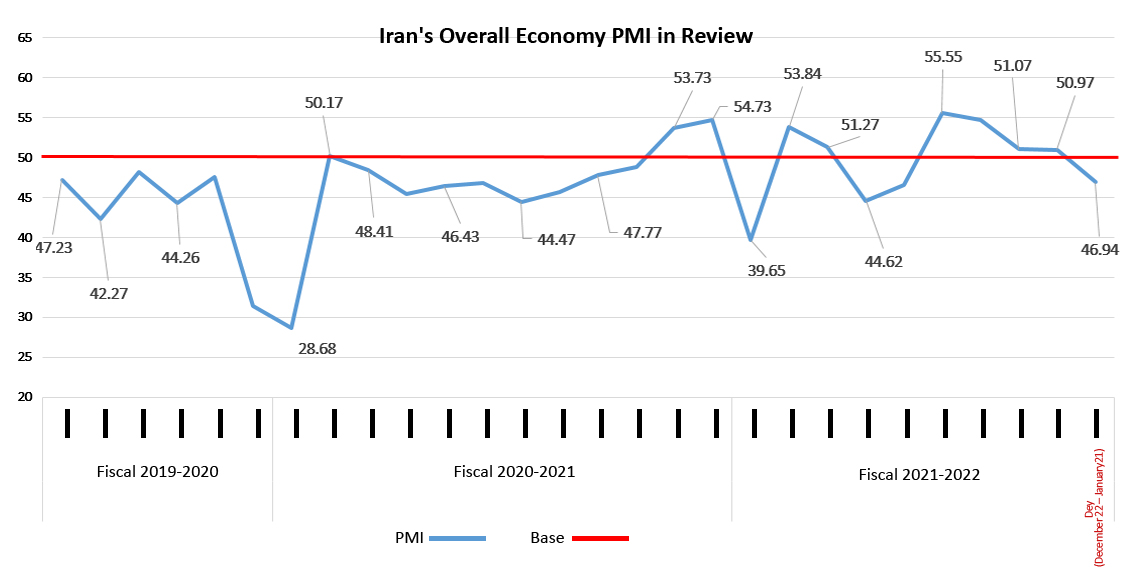 Iran's Overall Economy PMI in Review

65
60
55
50
45
40
35
30
25
20

47.23
42.27
44.26
28.68
50.17
48.41
46.43
44.47
47.77
53.73
54.73
39.65
53.84
51.27
44.62
55.55
51.07
50.97
46.94

Fiscal 2019-2020
Fiscal 2020-2021
Fiscal 2021-2022
Dey (December 22_January21)

PMI
Base